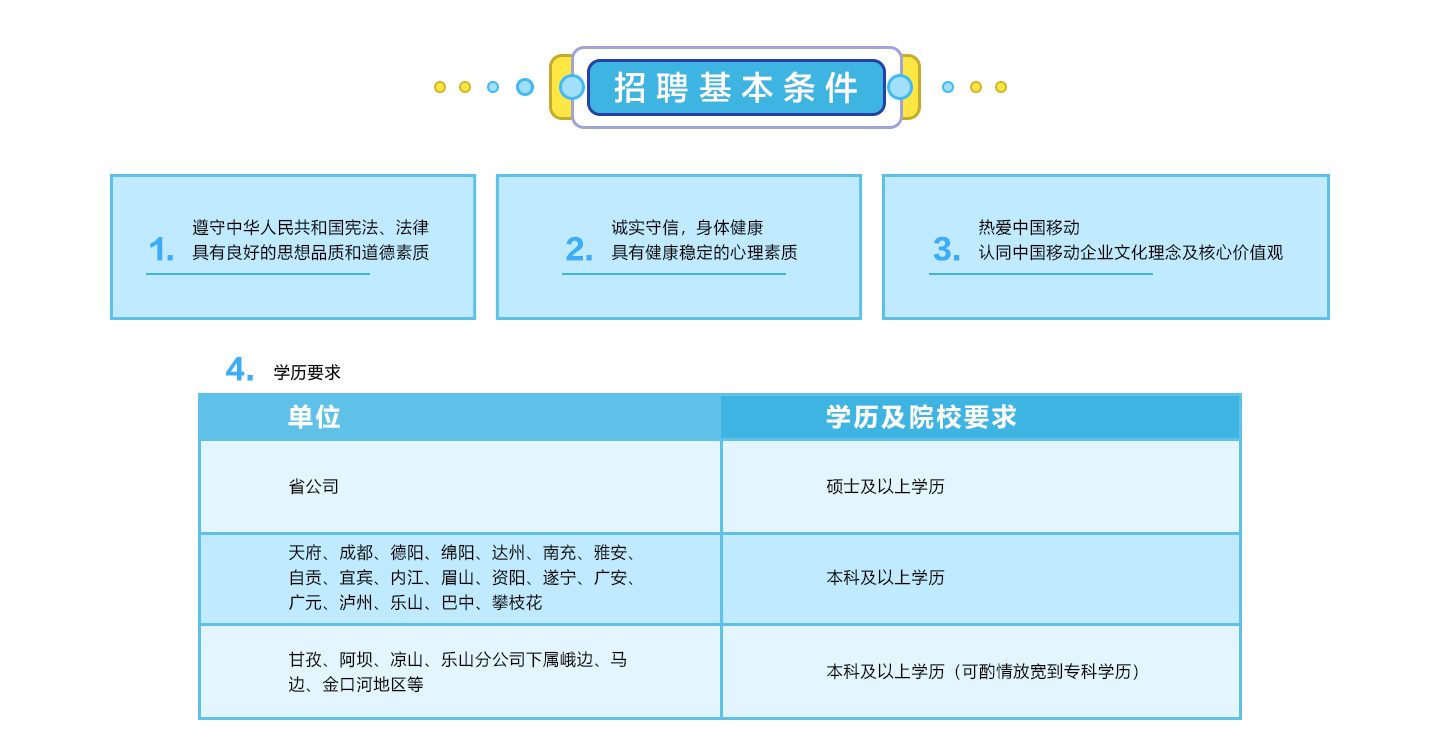 招聘基本条件

1. 遵守中华人民共和国宪法、法律
具有良好的思想品质和道德素质

2. 诚实守信，身体健康
具有健康稳定的心理素质

3. 热爱中国移动
认同中国移动企业文化理念及核心价值观

4. 学历要求

| 单位 | 学历及院校要求 |
|---|---|
| 省公司 | 硕士及以上学历 |
| 天府、成都、德阳、绵阳、达州、南充、雅安、自贡、宜宾、内江、眉山、资阳、遂宁、广安、广元、泸州、乐山、巴中、攀枝花 | 本科及以上学历 |
| 甘孜、阿坝、凉山、乐山分公司下属峨边、马边、金口河地区等 | 本科及以上学历（可酌情放宽到专科学历） |